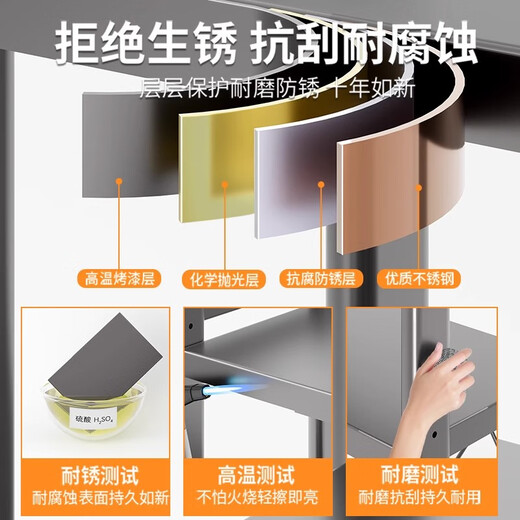 拒绝生锈 抗刮耐腐蚀

层层保护耐磨防锈 十年如新

高温烤漆层

化学抛光层

抗腐防锈层

优质不锈钢

硫酸 $H_2SO_4$

耐锈测试
耐腐蚀表面持久如新

高温测试
不怕火烧轻擦即亮

耐磨测试
耐磨抗刮持久耐用