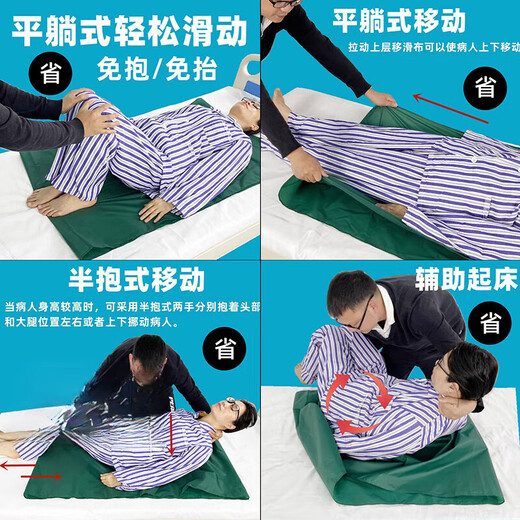 平躺式轻松滑动

省

免抱/免抬

平躺式移动

拉动上层移滑布可以使病人上下移动

省

半抱式移动

当病人身高较高时，可采用半抱式两手分别抱着头部和大腿位置左右或者上下挪动病人。

省

辅助起床

省