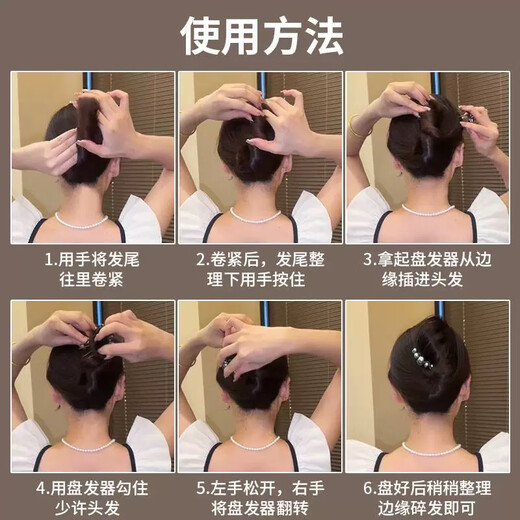 使用方法

1.用手将发尾往里卷紧

2.卷紧后，发尾整理下用手按住

3.拿起盘发器从边缘插进头发

4.用盘发器勾住少许头发

5.左手松开，右手将盘发器翻转

6.盘好后稍稍整理边缘碎发即可