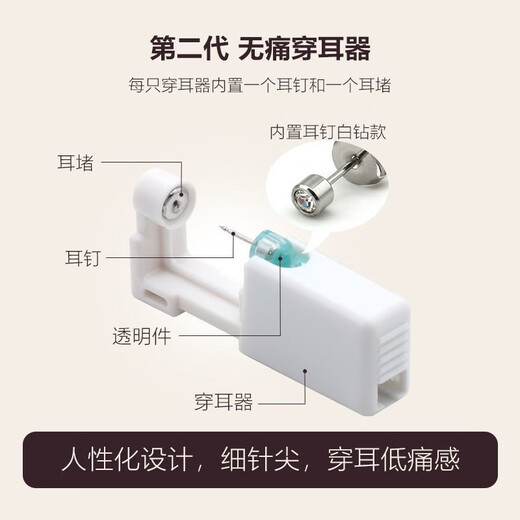 第二代 无痛穿耳器

每只穿耳器内置一个耳钉和一个耳堵

内置耳钉白钻款

耳堵

耳钉

透明件

穿耳器

人性化设计，细针尖，穿耳低痛感