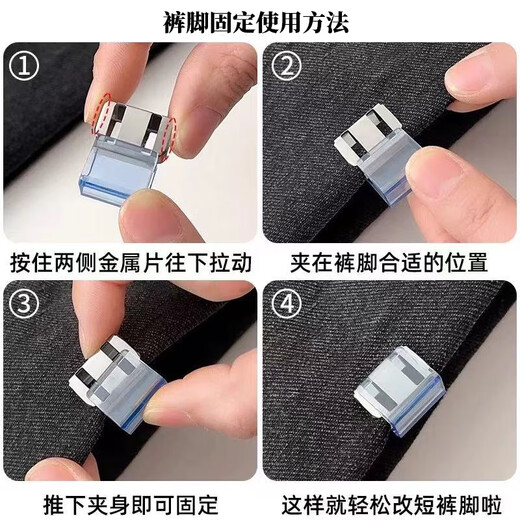 裤脚固定使用方法

①

按住两侧金属片往下拉动

②

夹在裤脚合适的位置

③

推下夹身即可固定

④

这样就轻松改短裤脚啦