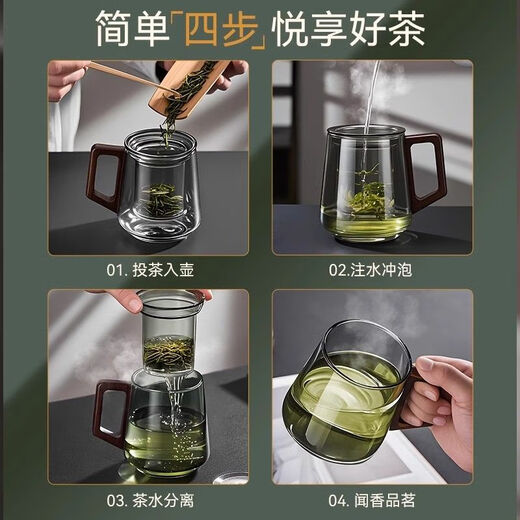 简单「四步」悦享好茶

01. 投茶入壶

02.注水冲泡

03. 茶水分离

04. 闻香品茗