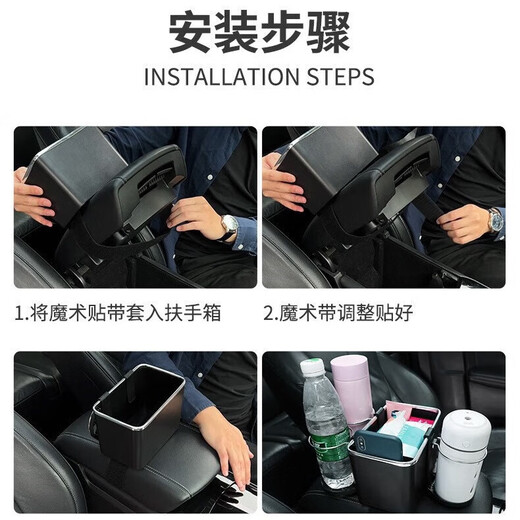 安装步骤
INSTALLATION STEPS

1.将魔术贴带套入扶手箱

2.魔术带调整贴好