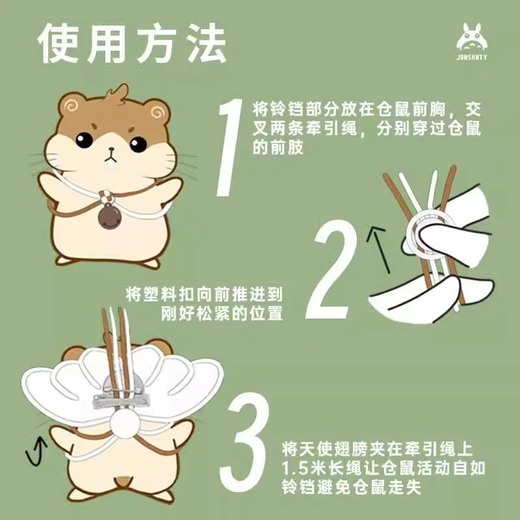 使用方法

JONSANTY

1
将铃铛部分放在仓鼠前胸，交叉两条牵引绳，分别穿过仓鼠的前肢

2
将塑料扣向前推进到刚好松紧的位置

3
将天使翅膀夹在牵引绳上
1.5米长绳让仓鼠活动自如
铃铛避免仓鼠走失