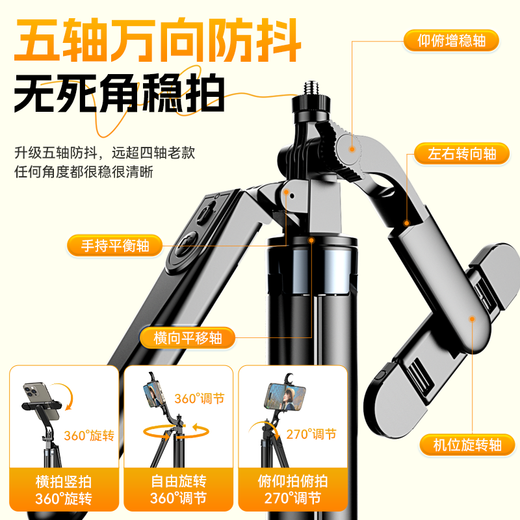 五轴万向防抖
无死角稳拍

升级五轴防抖，远超四轴老款
任何角度都很稳很清晰

仰俯增稳轴

左右转向轴

手持平衡轴

横向平移轴

机位旋转轴

360°旋转

横拍竖拍
360°旋转

360°调节

自由旋转
360°调节

270°调节

俯仰拍俯拍
270°调节