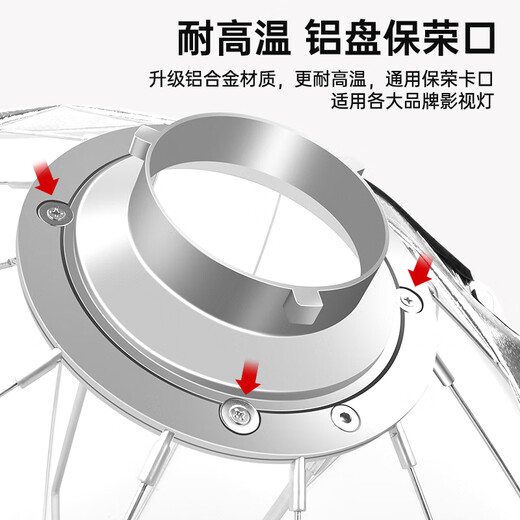 耐高温 铝盘保荣口

升级铝合金材质，更耐高温，通用保荣卡口
适用各大品牌影视灯