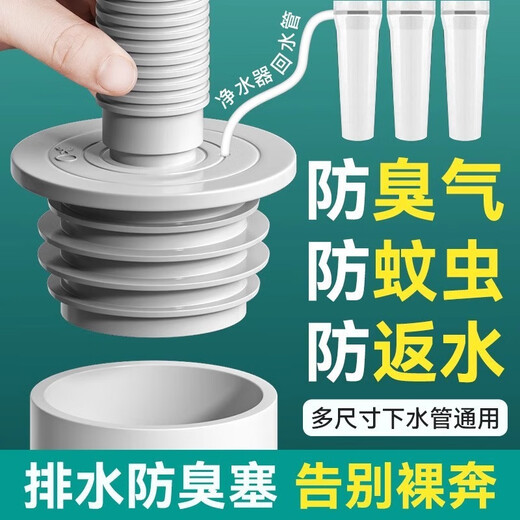 净水器回水管

防臭气
防蚊虫
防返水

多尺寸下水管通用

排水防臭塞 告别裸奔