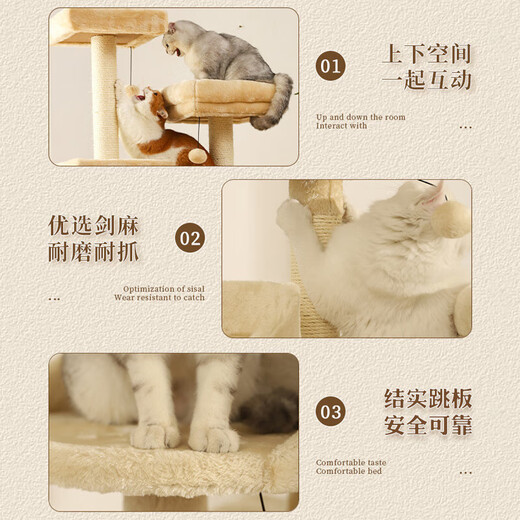 01

上下空间
一起互动

Up and down the room
Interact with

...

优选剑麻
耐磨耐抓

02

Optimization of sisal
Wear resistant to catch

...

03

结实跳板
安全可靠

Comfortable taste
Comfortable bed

...