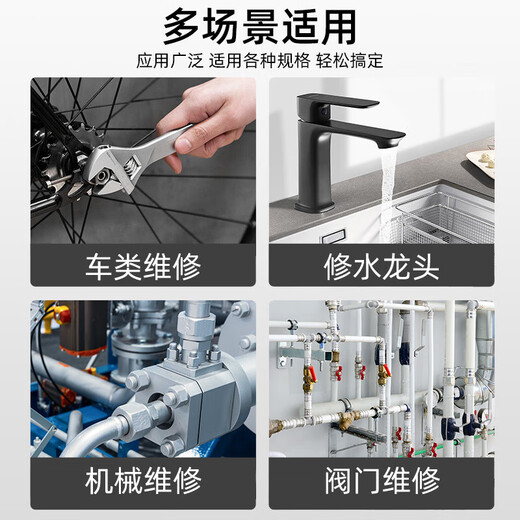 多场景适用

应用广泛 适用各种规格 轻松搞定

车类维修

修水龙头

机械维修

阀门维修