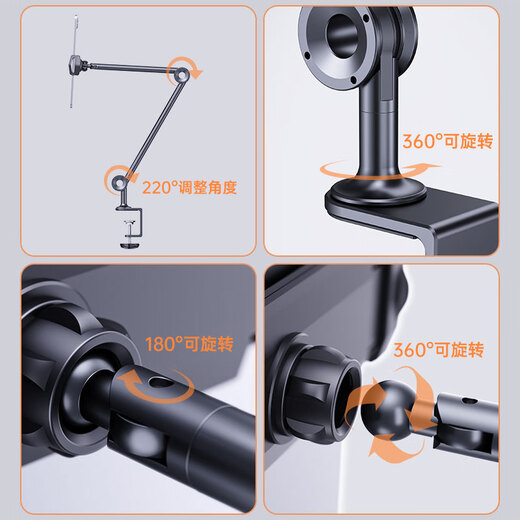 220°调整角度

360°可旋转

180°可旋转

360°可旋转