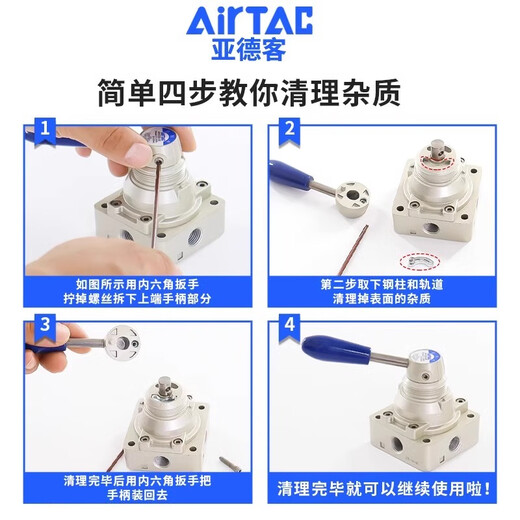 AirTAC
亚德客

简单四步教你清理杂质

1

如图所示用内六角扳手
拧掉螺丝拆下上端手柄部分

2

第二步取下钢柱和轨道
清理掉表面的杂质

3

清理完毕后用内六角扳手把
手柄装回去

4

清理完毕就可以继续使用啦！