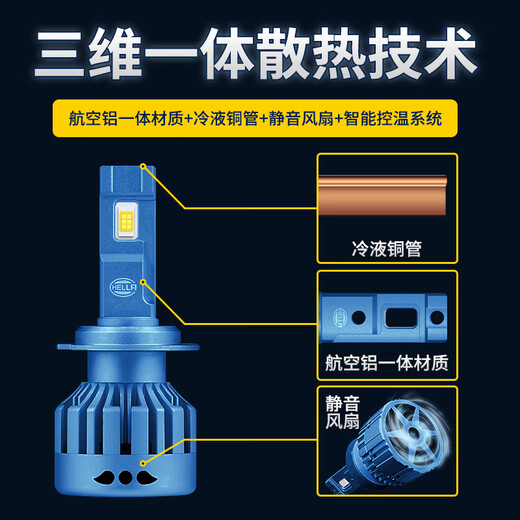 三维一体散热技术

航空铝一体材质+冷液铜管+静音风扇+智能控温系统

HELLA

冷液铜管

航空铝一体材质

静音风扇