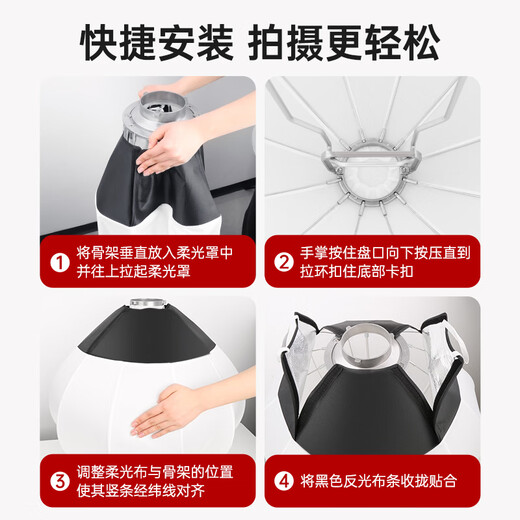 快捷安装 拍摄更轻松

1 将骨架垂直放入柔光罩中并往上拉起柔光罩

2 手掌按住盘口向下按压直到拉环扣住底部卡扣

3 调整柔光布与骨架的位置使其竖条经纬线对齐

4 将黑色反光布条收拢贴合