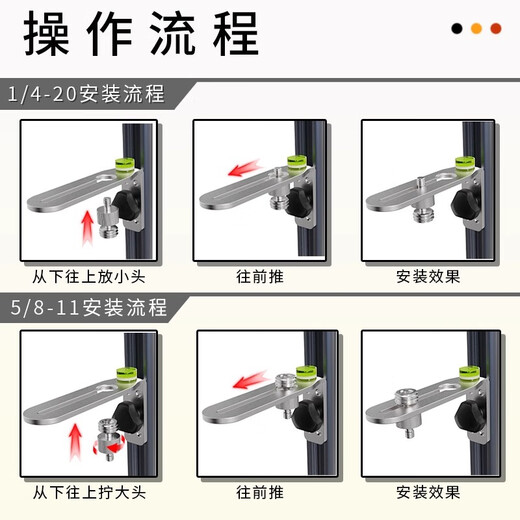 操作流程

1/4-20安装流程

从下往上放小头

往前推

安装效果

5/8-11安装流程

从下往上拧大头

往前推

安装效果