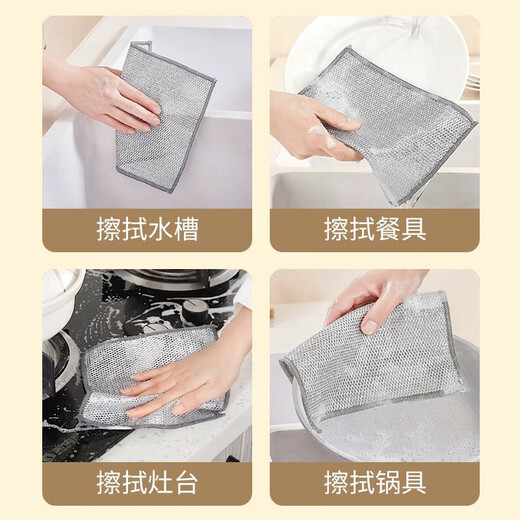 擦拭水槽

擦拭餐具

擦拭灶台

擦拭锅具