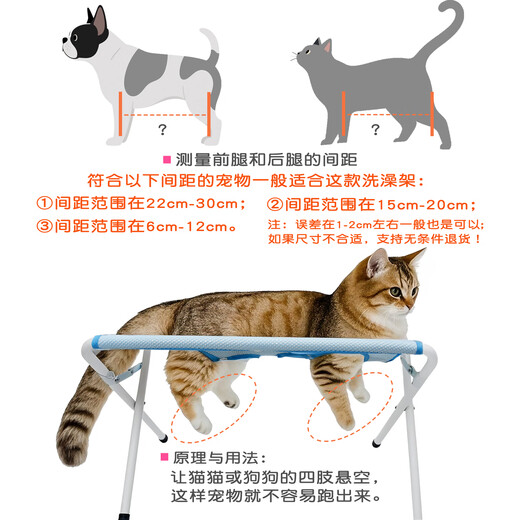 ?

?

■ 测量前腿和后腿的间距

符合以下间距的宠物一般适合这款洗澡架：

①间距范围在22cm-30cm；

②间距范围在15cm-20cm；

③间距范围在6cm-12cm。

注：误差在1-2cm左右一般也是可以；如果尺寸不合适，支持无条件退货！

■ 原理与用法：

让猫猫或狗狗的四肢悬空，这样宠物就不容易跑出来。