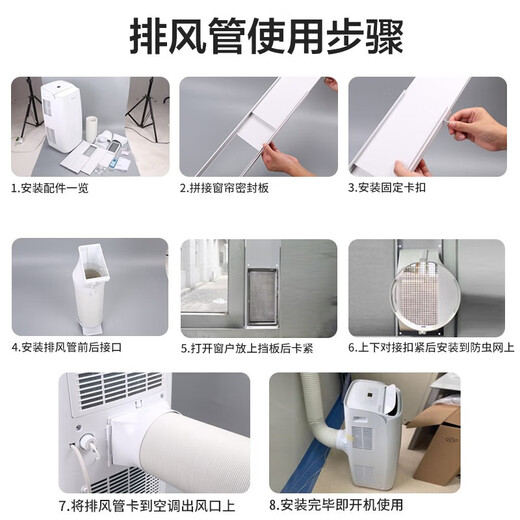 排风管使用步骤

1.安装配件一览

2.拼接窗帘密封板

3.安装固定卡扣

4.安装排风管前后接口

5.打开窗户放上挡板后卡紧

6.上下对接扣紧后安装到防虫网上

7.将排风管卡到空调出风口上

8.安装完毕即开机使用