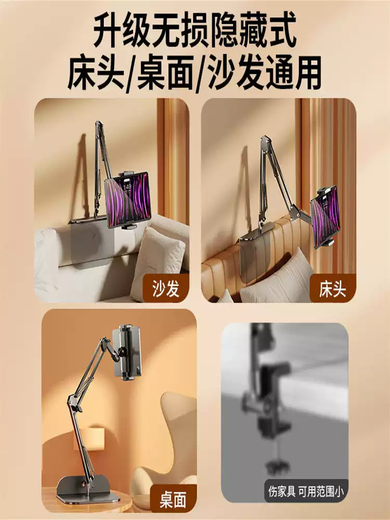 升级无损隐藏式
床头/桌面/沙发通用

沙发

床头

桌面

伤家具 可用范围小