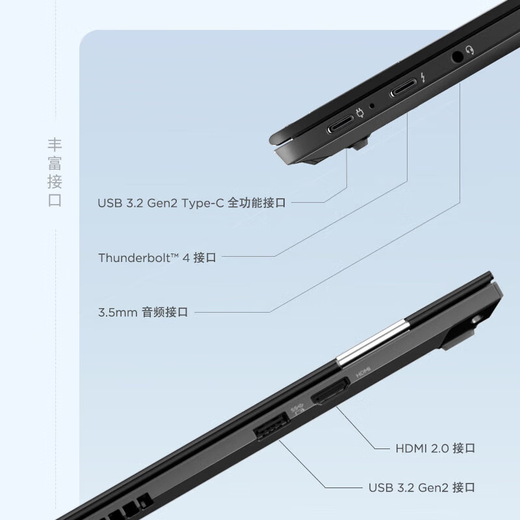 丰富接口

USB 3.2 Gen2 Type-C 全功能接口

Thunderbolt™ 4 接口

3.5mm 音频接口

HDMI

HDMI 2.0 接口

USB 3.2 Gen2 接口