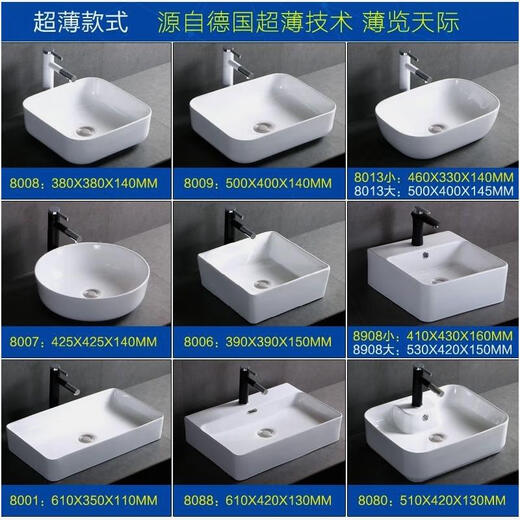 超薄款式　源自德国超薄技术 薄览天际

8008：380X380X140MM

8009：500X400X140MM

8013小：460X330X140MM
8013大：500X400X145MM

8007：425X425X140MM

8006：390X390X150MM

8908小：410X430X160MM
8908大：530X420X150MM

8001：610X350X110MM

8088：610X420X130MM

8080：510X420X130MM