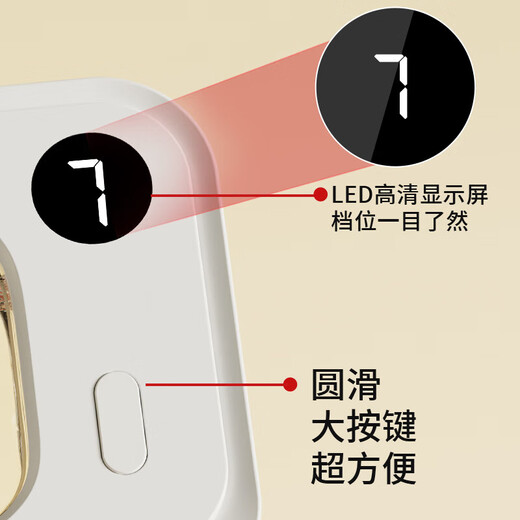 7

7

LED高清显示屏
档位一目了然

圆滑
大按键
超方便