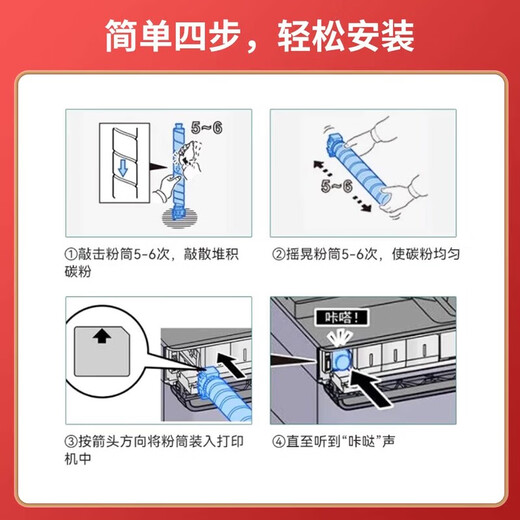 简单四步，轻松安装

5~6

①敲击粉筒5-6次，敲散堆积碳粉

5~6

②摇晃粉筒5-6次，使碳粉均匀

③按箭头方向将粉筒装入打印机中

咔嗒!

④直至听到“咔哒”声