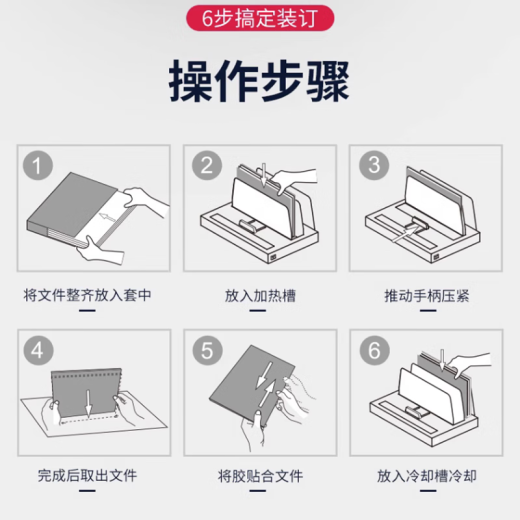 6步搞定装订

操作步骤

1

将文件整齐放入套中

2

放入加热槽

3

推动手柄压紧

4

完成后取出文件

5

将胶贴合文件

6

放入冷却槽冷却