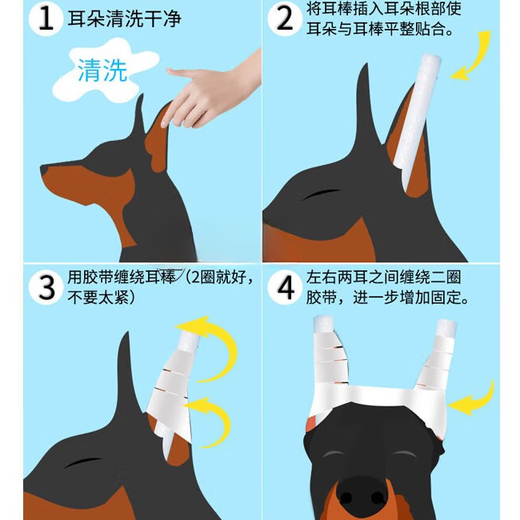 1 耳朵清洗干净

清洗

2 将耳棒插入耳朵根部使耳朵与耳棒平整贴合。

3 用胶带缠绕耳棒（2圈就好，不要太紧）

4 左右两耳之间缠绕二圈胶带，进一步增加固定。