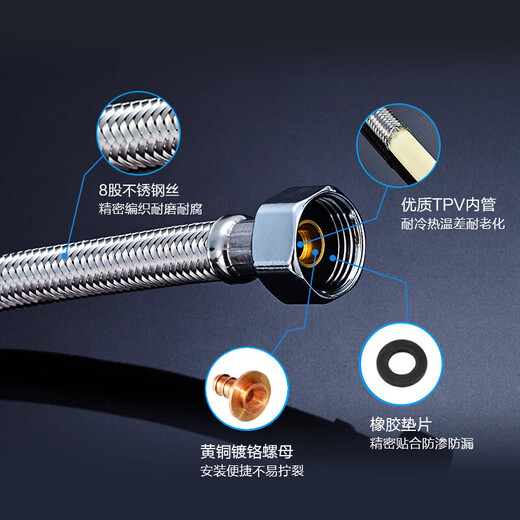 8股不锈钢丝
精密编织耐磨耐腐

优质TPV内管
耐冷热温差耐老化

黄铜镀铬螺母
安装便捷不易拧裂

橡胶垫片
精密贴合防渗防漏