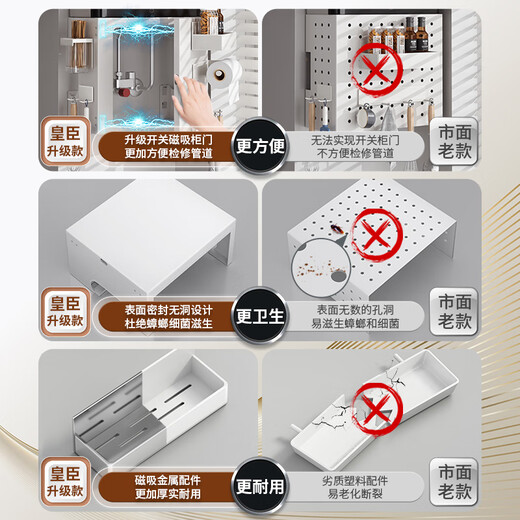 皇臣
升级款

升级开关磁吸柜门
更加方便检修管道

更方便

无法实现开关柜门
不方便检修管道

市面
老款

皇臣
升级款

表面密封无洞设计
杜绝蟑螂细菌滋生

更卫生

表面无数的孔洞
易滋生蟑螂和细菌

市面
老款

皇臣
升级款

磁吸金属配件
更加厚实耐用

更耐用

劣质塑料配件
易老化断裂

市面
老款