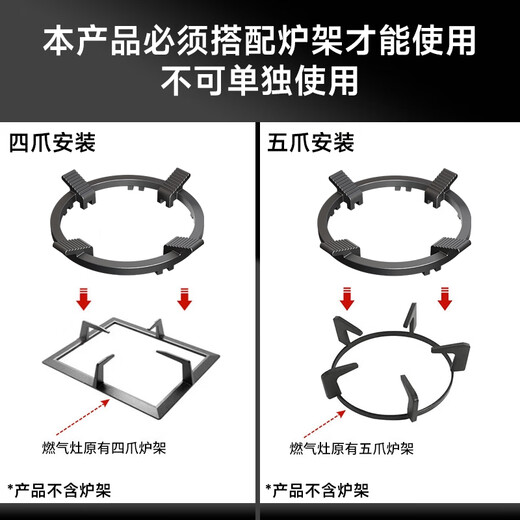 本产品必须搭配炉架才能使用
不可单独使用

四爪安装

燃气灶原有四爪炉架

*产品不含炉架

五爪安装

燃气灶原有五爪炉架

*产品不含炉架