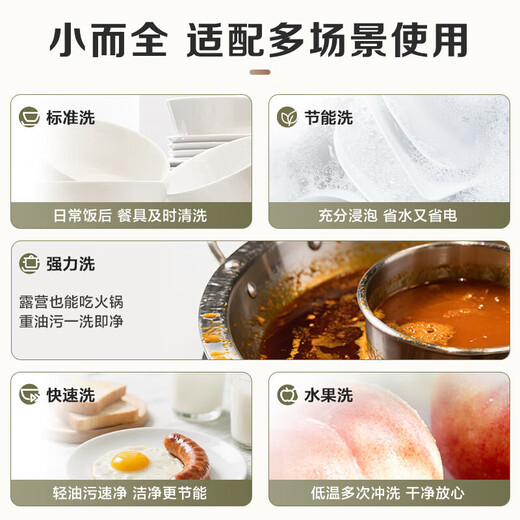 小而全 适配多场景使用

标准洗

日常饭后 餐具及时清洗

节能洗

充分浸泡 省水又省电

强力洗

露营也能吃火锅
重油污一洗即净

快速洗

轻油污速净 洁净更节能

水果洗

低温多次冲洗 干净放心