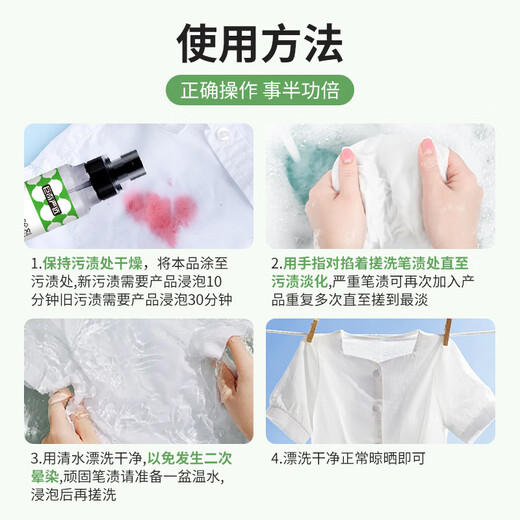 使用方法

正确操作 事半功倍

1.保持污渍处干燥，将本品涂至污渍处,新污渍需要产品浸泡10分钟旧污渍需要产品浸泡30分钟

2.用手指对掐着搓洗笔渍处直至污渍淡化,严重笔渍可再次加入产品重复多次直至搓到最淡

3.用清水漂洗干净,以免发生二次晕染,顽固笔渍请准备一盆温水,浸泡后再搓洗

4.漂洗干净正常晾晒即可