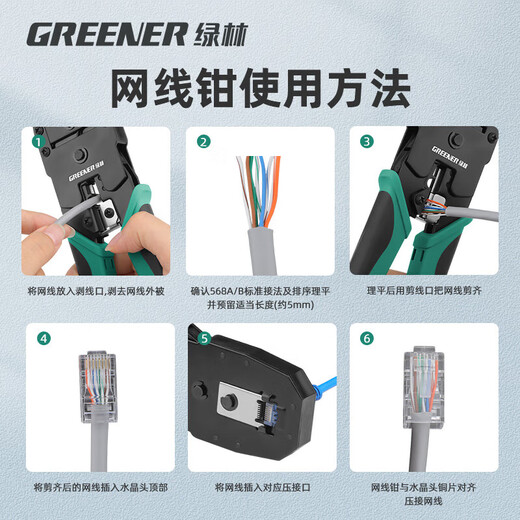 GREENER 绿林

网线钳使用方法

1
GREENER 绿林
将网线放入剥线口,剥去网线外被

2
确认568A/B标准接法及排序理平并预留适当长度(约5mm)

3
GREENER 绿林
理平后用剪线口把网线剪齐

4
将剪齐后的网线插入水晶头顶部

5
将网线插入对应压接口

6
网线钳与水晶头铜片对齐压接网线