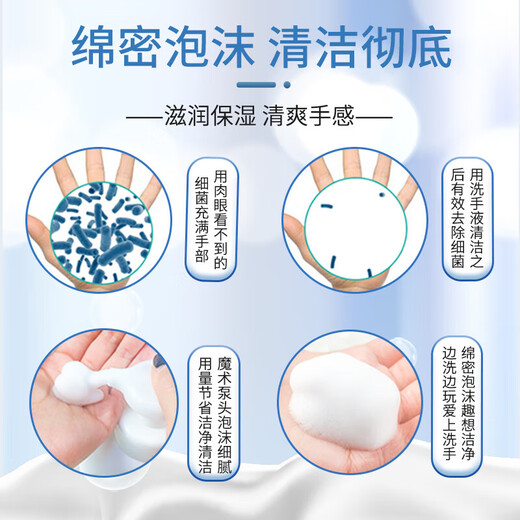 绵密泡沫 清洁彻底

——滋润保湿 清爽手感——

用肉眼看不到的细菌充满手部

用洗手液清洁之后有效去除细菌

魔术泵头泡沫细腻用量节省洁净清洁

绵密泡沫趣想洁净边洗边玩爱上洗手