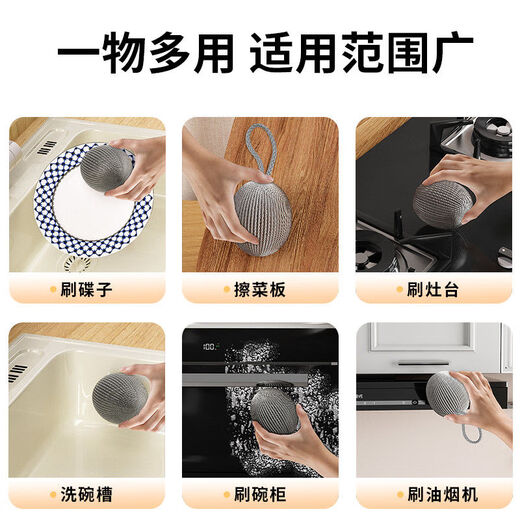 一物多用 适用范围广

刷碟子

擦菜板

刷灶台

洗碗槽

刷碗柜

刷油烟机