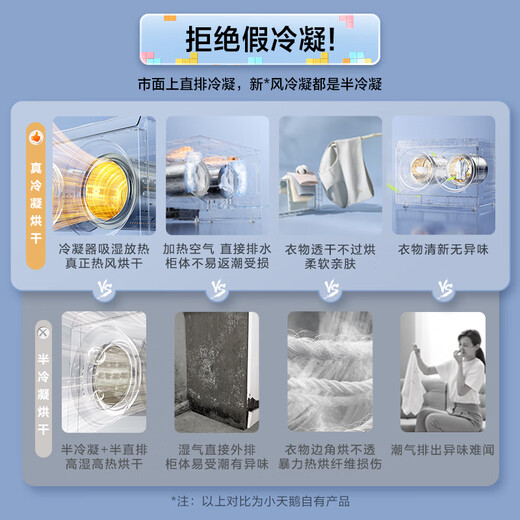 拒绝假冷凝！

市面上直排冷凝，新*风冷凝都是半冷凝

真冷凝烘干

冷凝器吸湿放热
真正热风烘干

加热空气 直接排水
柜体不易返潮受损

衣物透干不过烘
柔软亲肤

衣物清新无异味

VS VS VS VS

半冷凝烘干

半冷凝+半直排
高湿高热烘干

湿气直接外排
柜体易受潮有异味

衣物边角烘不透
暴力热烘纤维损伤

潮气排出异味难闻

*注：以上对比为小天鹅自有产品