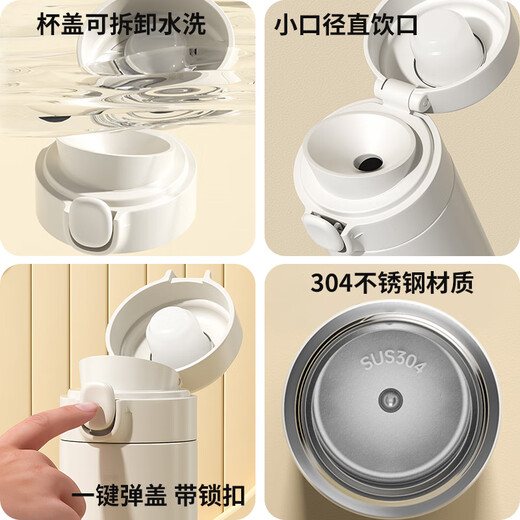 杯盖可拆卸水洗

小口径直饮口

一键弹盖 带锁扣

304不锈钢材质

SUS304