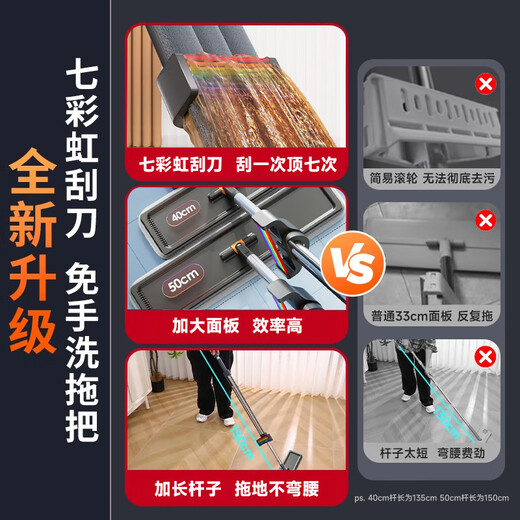 全新升级

七彩虹刮刀 免手洗拖把

七彩虹刮刀 刮一次顶七次

40cm

50cm

加大面板 效率高

150cm

加长杆子 拖地不弯腰

VS

简易滚轮 无法彻底去污

普通33cm面板 反复拖

130cm

杆子太短 弯腰费劲

ps. 40cm杆长为135cm 50cm杆长为150cm