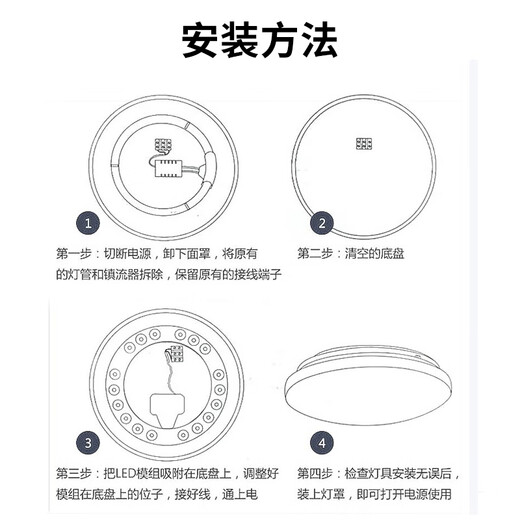 安装方法

1

第一步：切断电源，卸下面罩，将原有的灯管和镇流器拆除，保留原有的接线端子

2

第二步：清空的底盘

3

第三步：把LED模组吸附在底盘上，调整好模组在底盘上的位子，接好线，通上电

4

第四步：检查灯具安装无误后，装上灯罩，即可打开电源使用