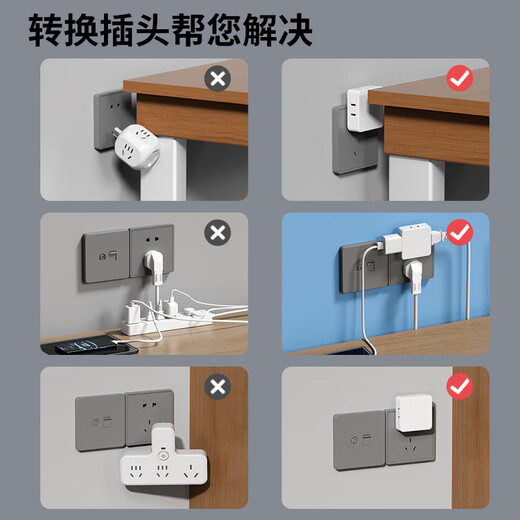 转换插头帮您解决