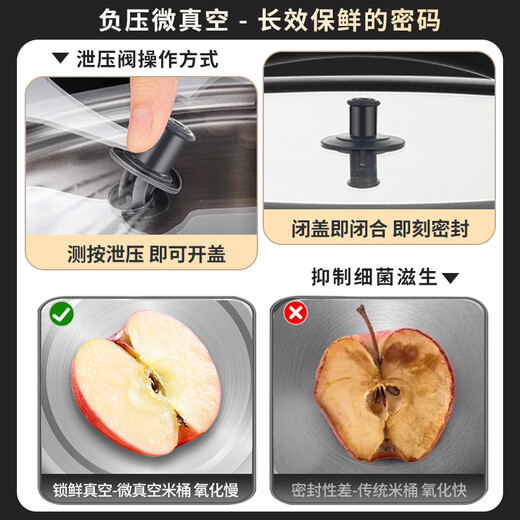 负压微真空 - 长效保鲜的密码

▼ 泄压阀操作方式

测按泄压 即可开盖

闭盖即闭合 即刻密封

抑制细菌滋生▼

锁鲜真空-微真空米桶 氧化慢

密封性差-传统米桶 氧化快