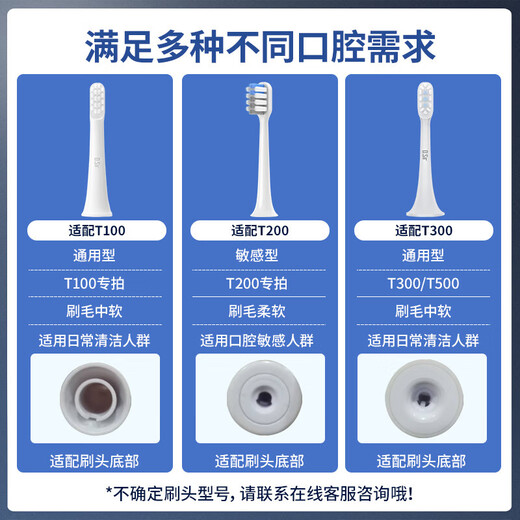 满足多种不同口腔需求

适配T100
通用型
T100专拍
刷毛中软
适用日常清洁人群
适配刷头底部

适配T200
敏感型
T200专拍
刷毛柔软
适用口腔敏感人群
适配刷头底部

适配T300
通用型
T300/T500
刷毛中软
适用日常清洁人群
适配刷头底部

*不确定刷头型号，请联系在线客服咨询哦！