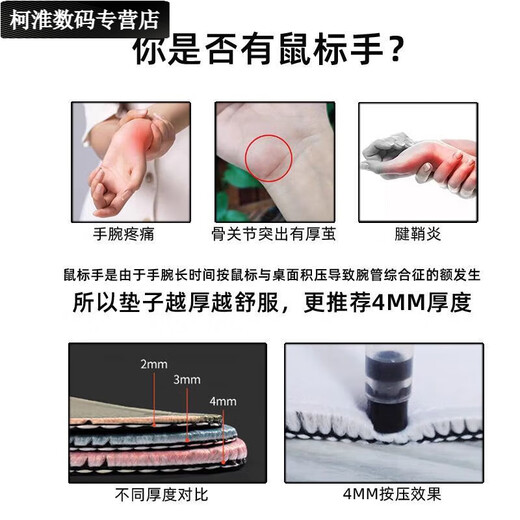 柯淮数码专营店

你是否有鼠标手？

手腕疼痛

骨关节突出有厚茧

腱鞘炎

鼠标手是由于手腕长时间按鼠标与桌面积压导致腕管综合征的额发生

所以垫子越厚越舒服，更推荐4MM厚度

2mm
3mm
4mm

不同厚度对比

4MM按压效果