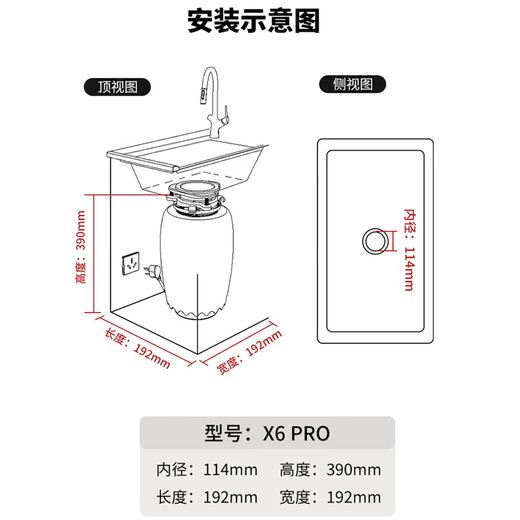 安装示意图

顶视图

侧视图

高度：390mm

长度：192mm

宽度：192mm

内径：114mm

型号：X6 PRO

内径：114mm 高度：390mm

长度：192mm 宽度：192mm