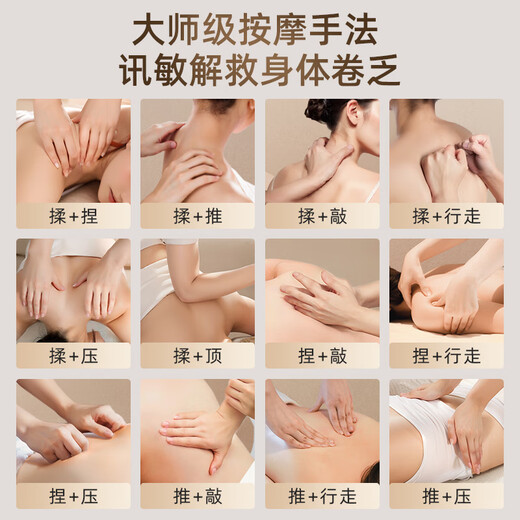 大师级按摩手法
讯敏解救身体卷乏

揉+捏

揉+推

揉+敲

揉+行走

揉+压

揉+顶

捏+敲

捏+行走

捏+压

推+敲

推+行走

推+压