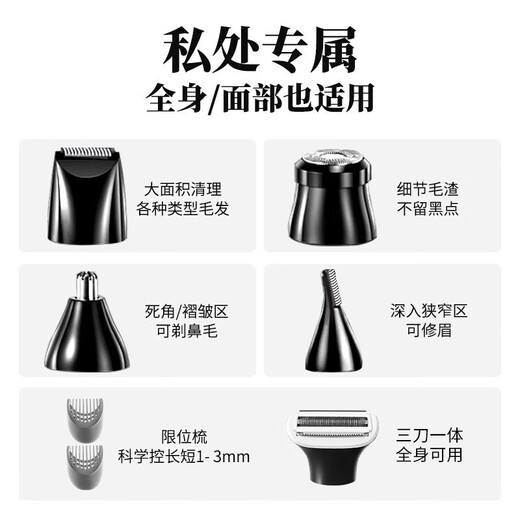 私处专属
全身/面部也适用

大面积清理
各种类型毛发

细节毛渣
不留黑点

死角/褶皱区
可剃鼻毛

深入狭窄区
可修眉

限位梳
科学控长短1- 3mm

三刀一体
全身可用