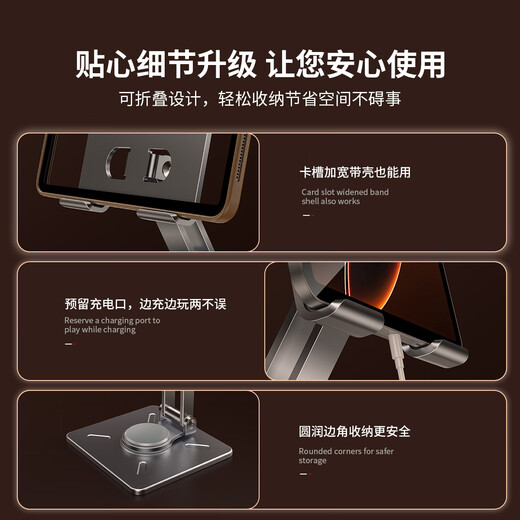 贴心细节升级 让您安心使用

可折叠设计，轻松收纳节省空间不碍事

卡槽加宽带壳也能用

Card slot widened band shell also works

预留充电口，边充边玩两不误

Reserve a charging port to play while charging

圆润边角收纳更安全

Rounded corners for safer storage