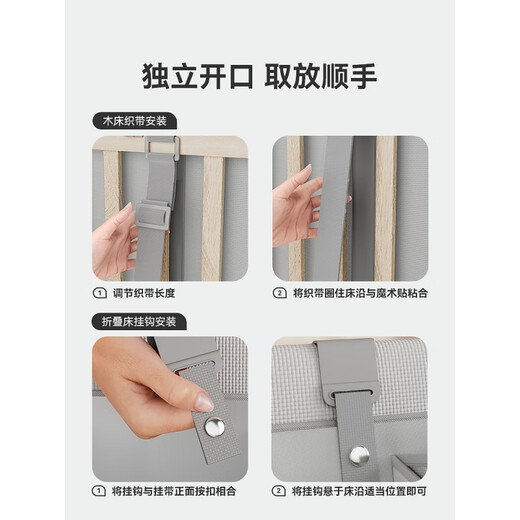 独立开口 取放顺手

木床织带安装

1 调节织带长度

2 将织带圈住床沿与魔术贴粘合

折叠床挂钩安装

1 将挂钩与挂带正面按扣相合

2 将挂钩悬于床沿适当位置即可