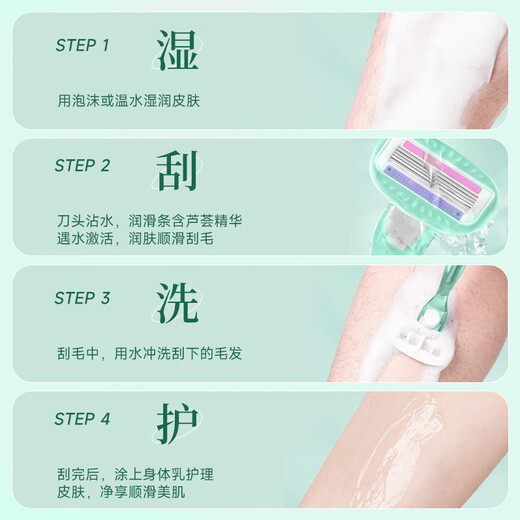 STEP 1 湿

用泡沫或温水湿润皮肤

STEP 2 刮

刀头沾水，润滑条含芦荟精华
遇水激活，润肤顺滑刮毛

STEP 3 洗

刮毛中，用水冲洗刮下的毛发

STEP 4 护

刮完后，涂上身体乳护理
皮肤，净享顺滑美肌